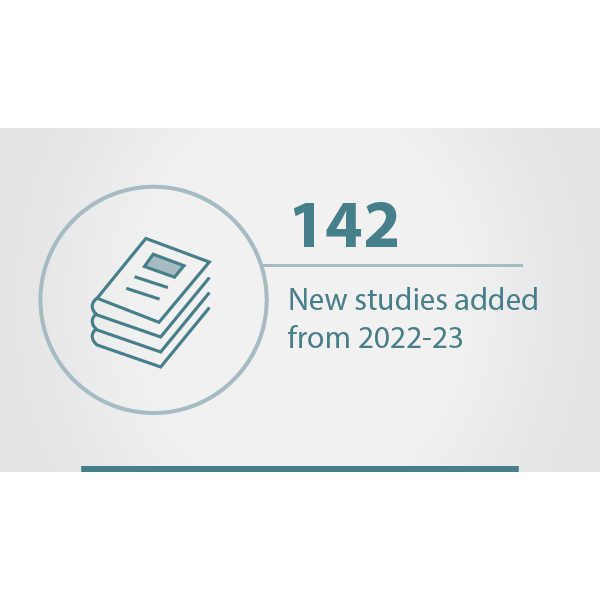 142

New studies added from 2022-23