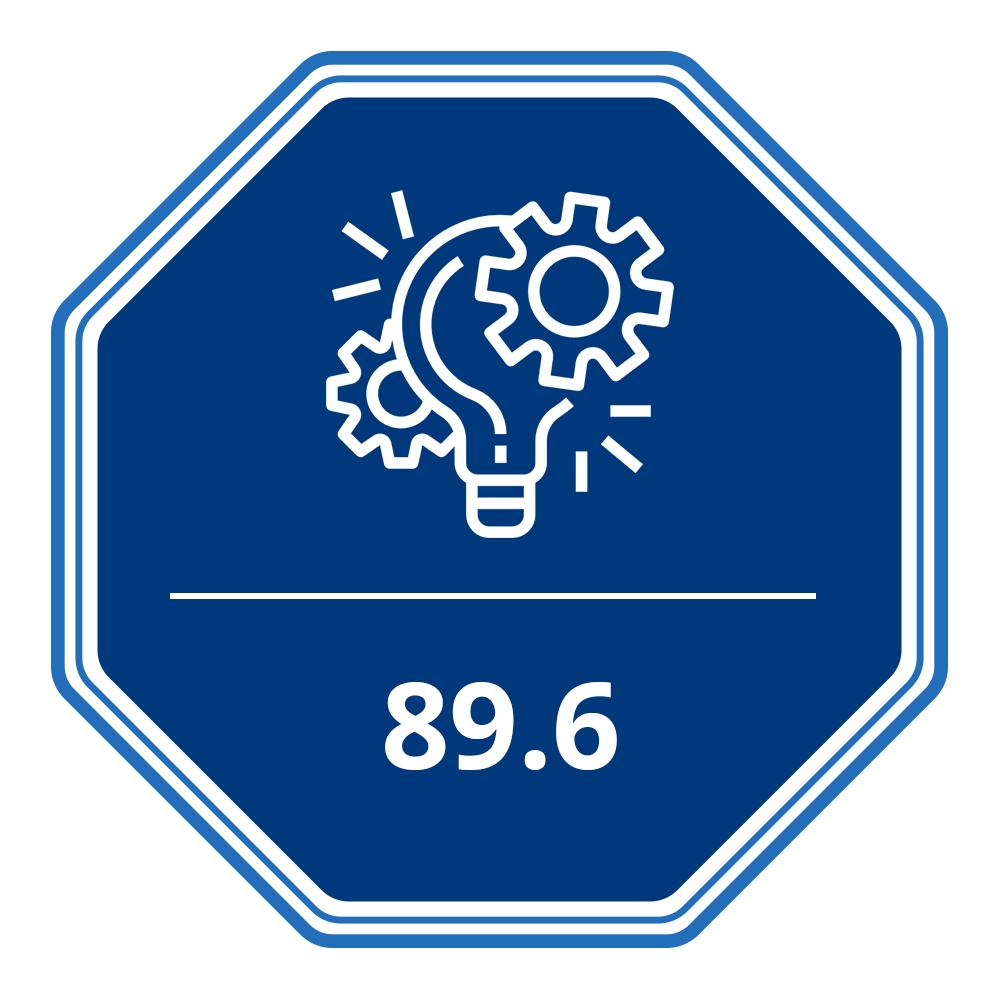 89.6