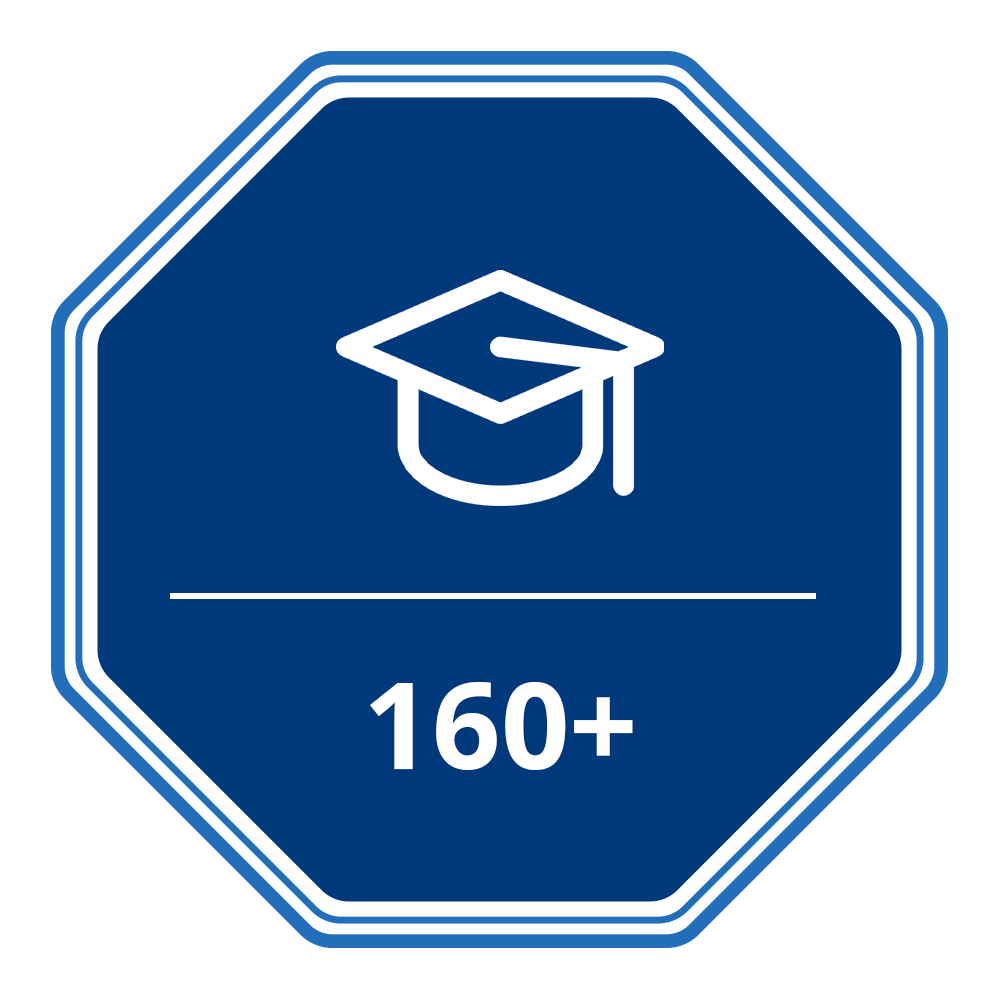 160+