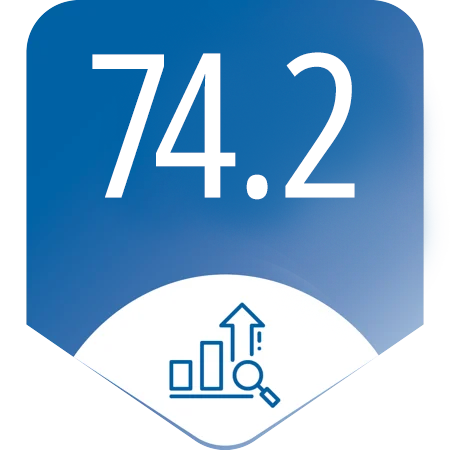 74.2