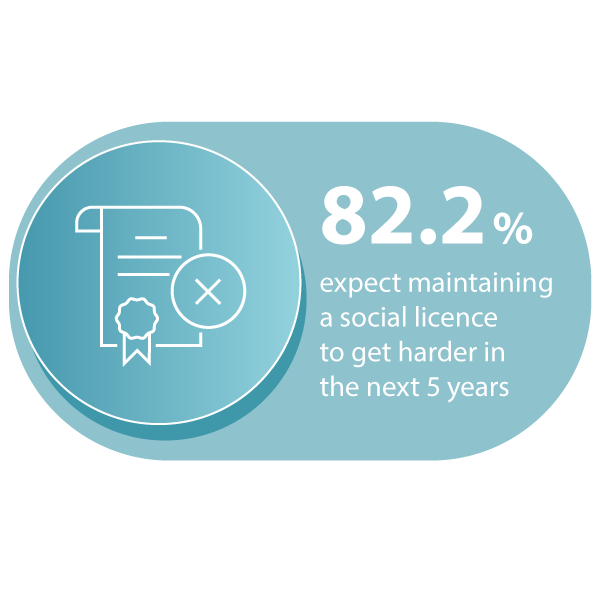 82.2%

expect maintaining a social licence to get harder in the next 5 years